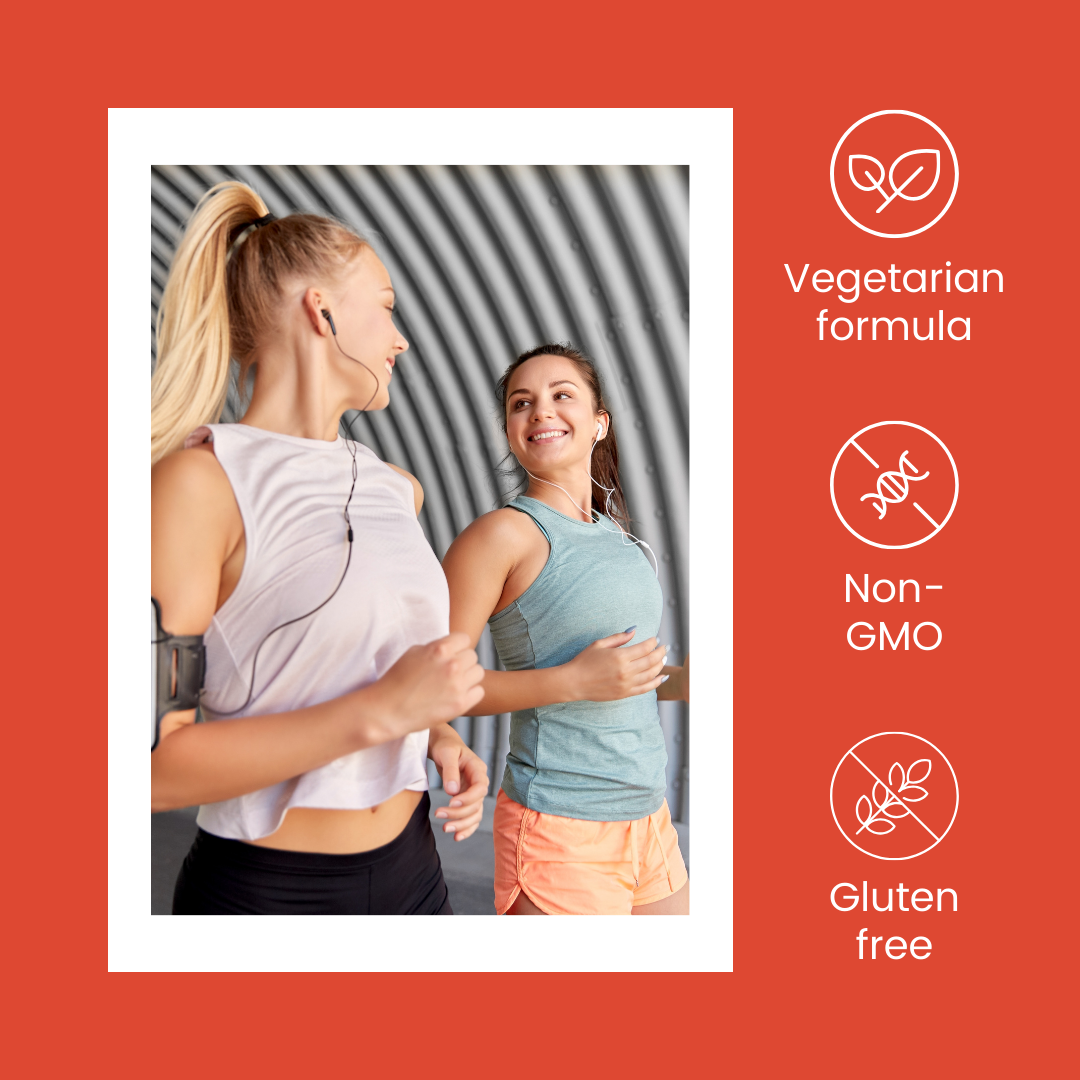 Vegetarian formula

Non-GMO

Gluten free